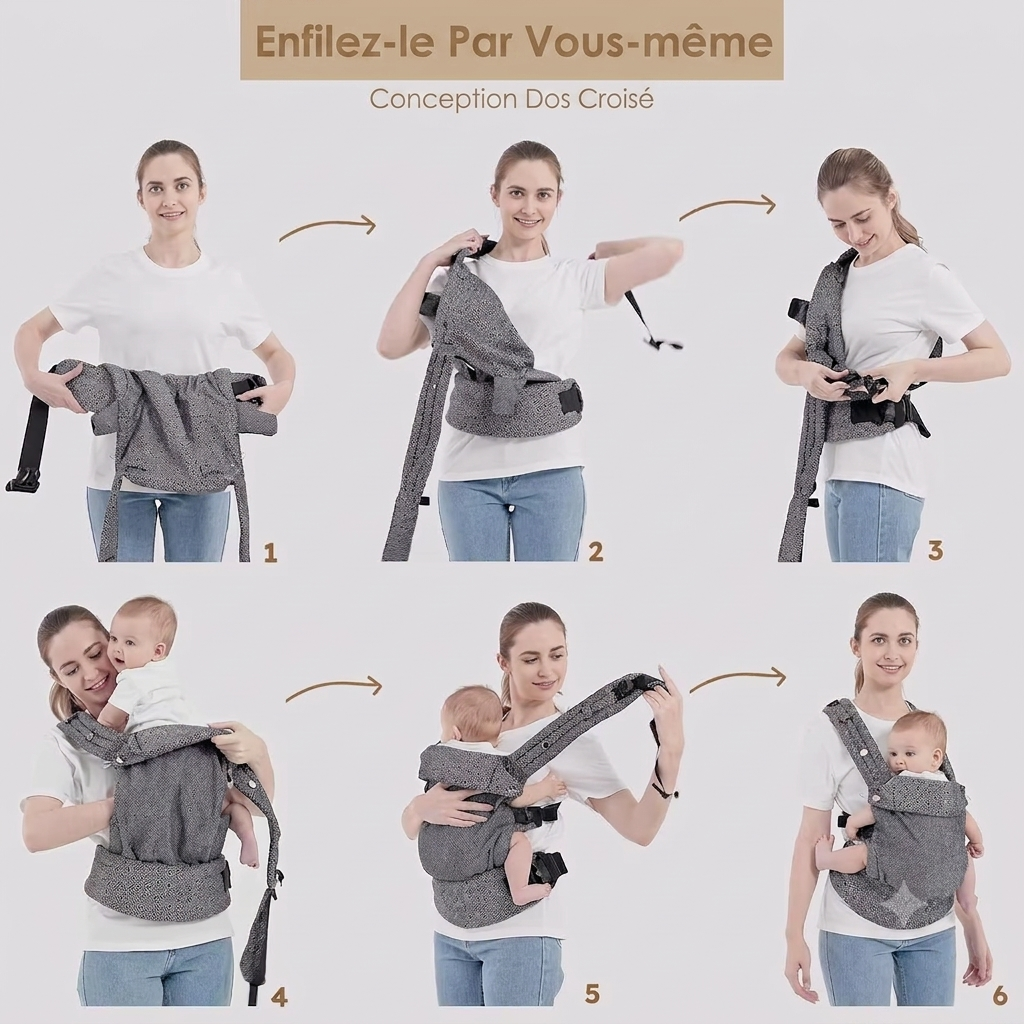 Enfilez-le Par Vous-même

Conception Dos Croisé

1

2

3

4

5

6